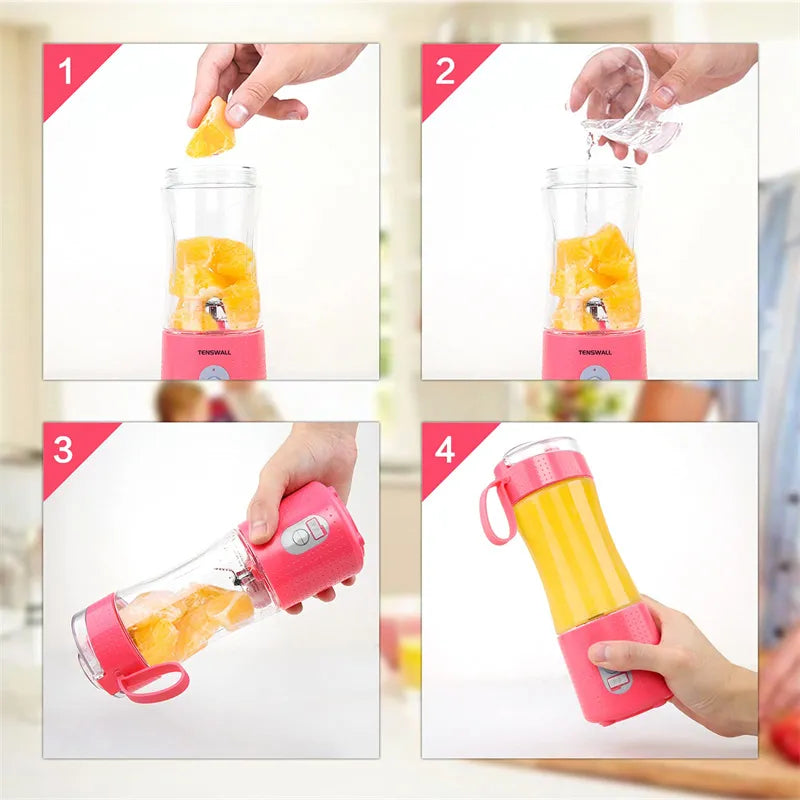 1

TENSWALL

2

TENSWALL

3

4