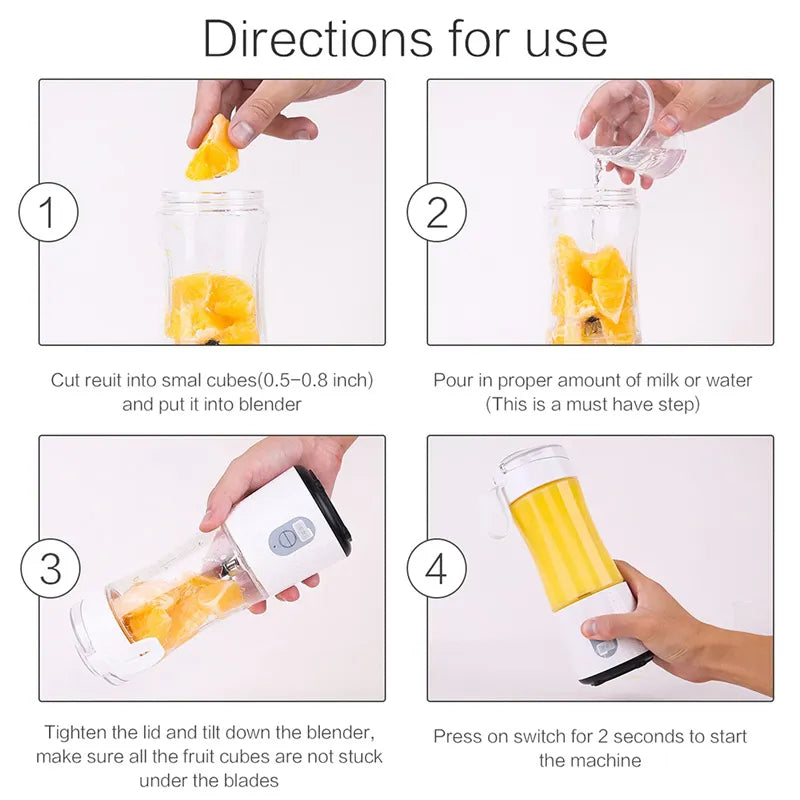 Directions for use

1

Cut reuit into smal cubes(0.5–0.8 inch) and put it into blender

2

Pour in proper amount of milk or water (This is a must have step)

3

Tighten the lid and tilt down the blender, make sure all the fruit cubes are not stuck under the blades

4

Press on switch for 2 seconds to start the machine